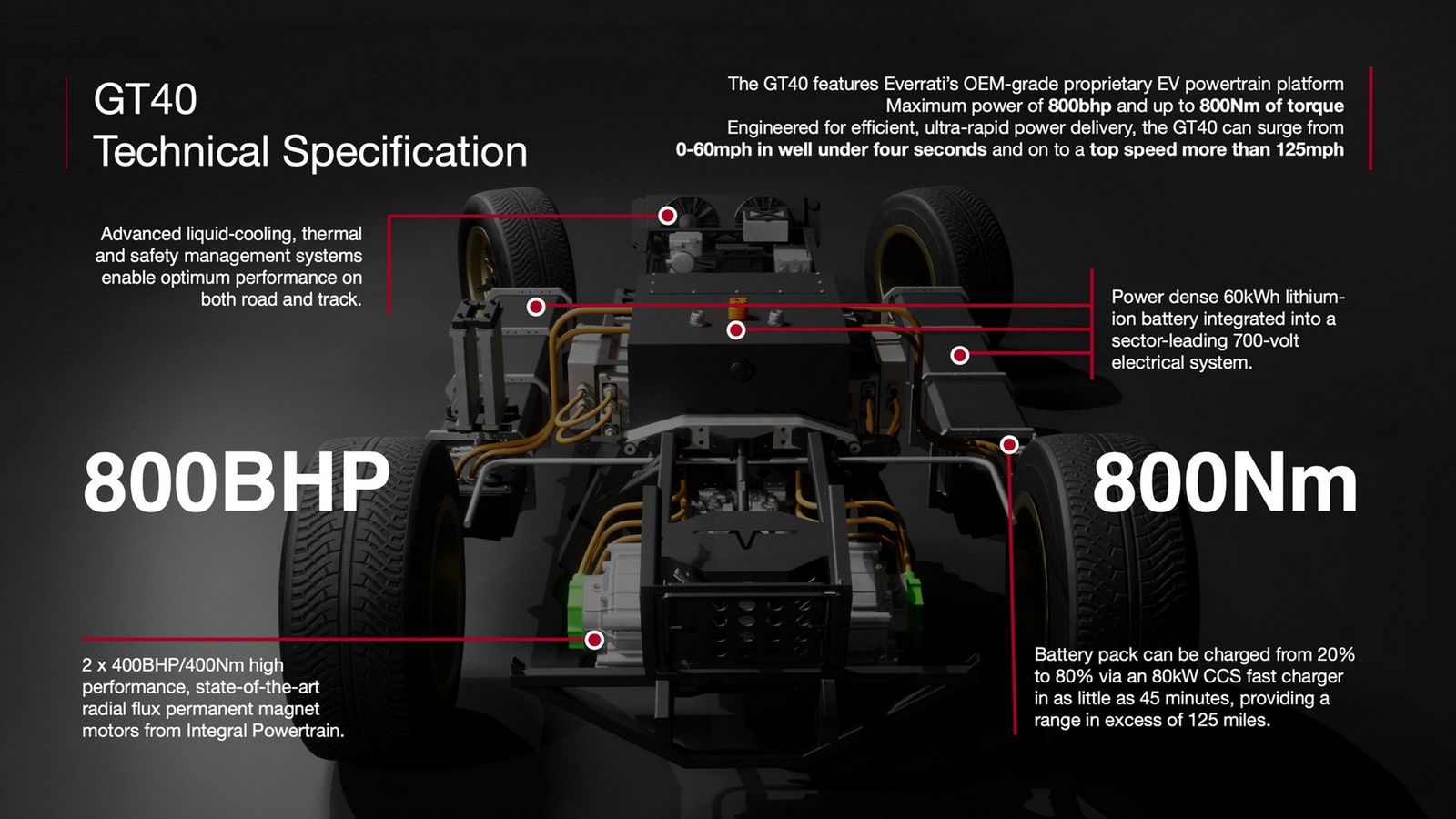 GT40
Technical Specification

The GT40 features Everrati's OEM-grade proprietary EV powertrain platform
Maximum power of 800bhp and up to 800Nm of torque
Engineered for efficient, ultra-rapid power delivery, the GT40 can surge from 0-60mph in well under four seconds and on to a top speed more than 125mph

Advanced liquid-cooling, thermal and safety management systems enable optimum performance on both road and track.

Power dense 60kWh lithium-ion battery integrated into a sector-leading 700-volt electrical system.

800BHP

800Nm

2 x 400BHP/400Nm high performance, state-of-the-art radial flux permanent magnet motors from Integral Powertrain.

Battery pack can be charged from 20% to 80% via an 80kW CCS fast charger in as little as 45 minutes, providing a range in excess of 125 miles.