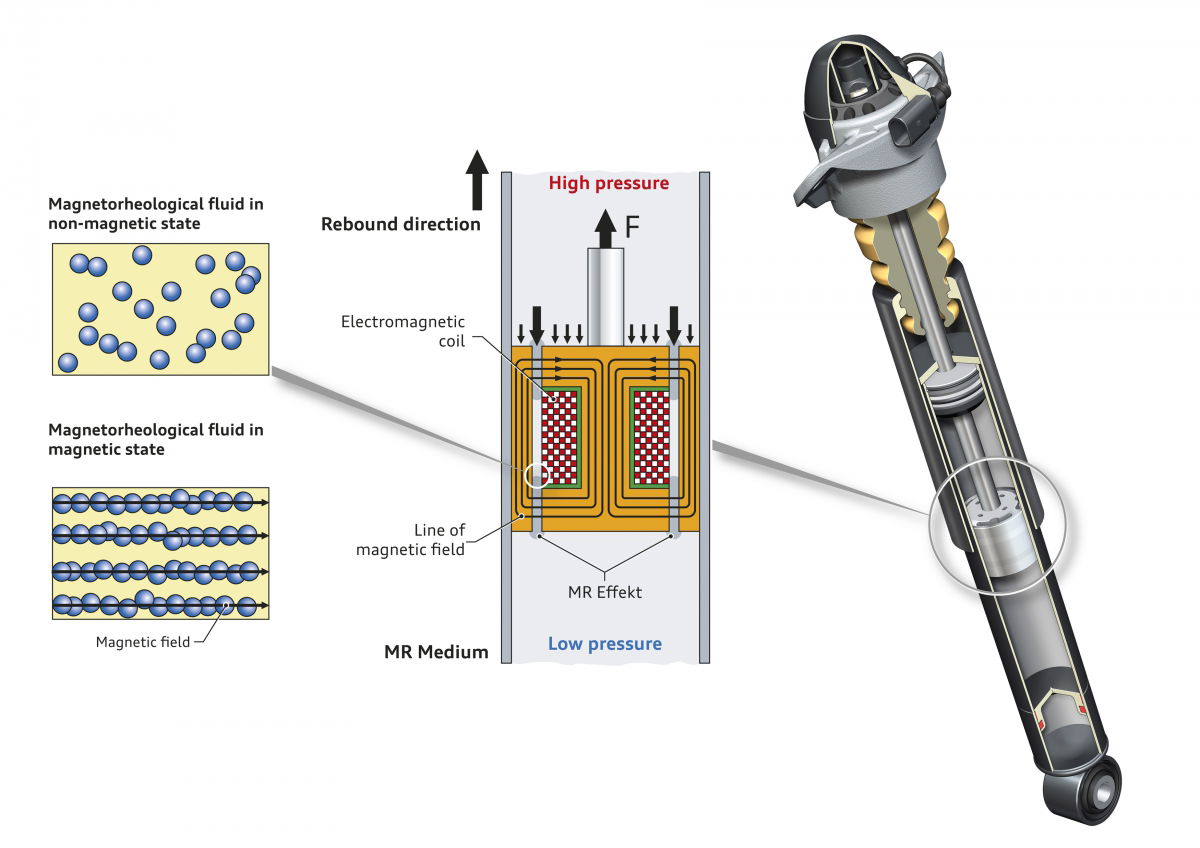 Magnetorheological fluid in non-magnetic state

Magnetorheological fluid in magnetic state

Magnetic field

Rebound direction

High pressure

F

Electromagnetic coil

Line of magnetic field

MR Effekt

MR Medium

Low pressure