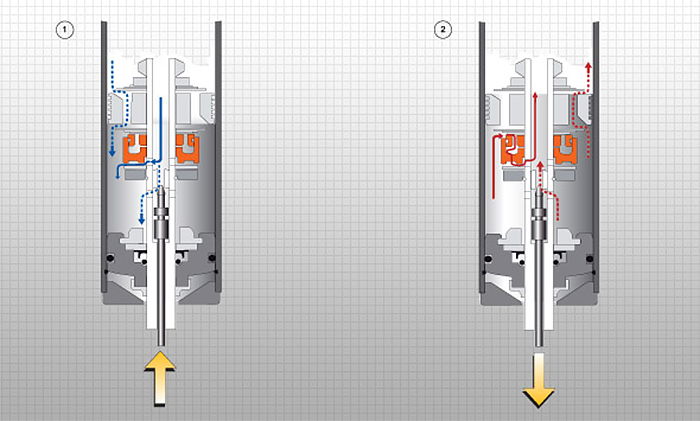 1

2