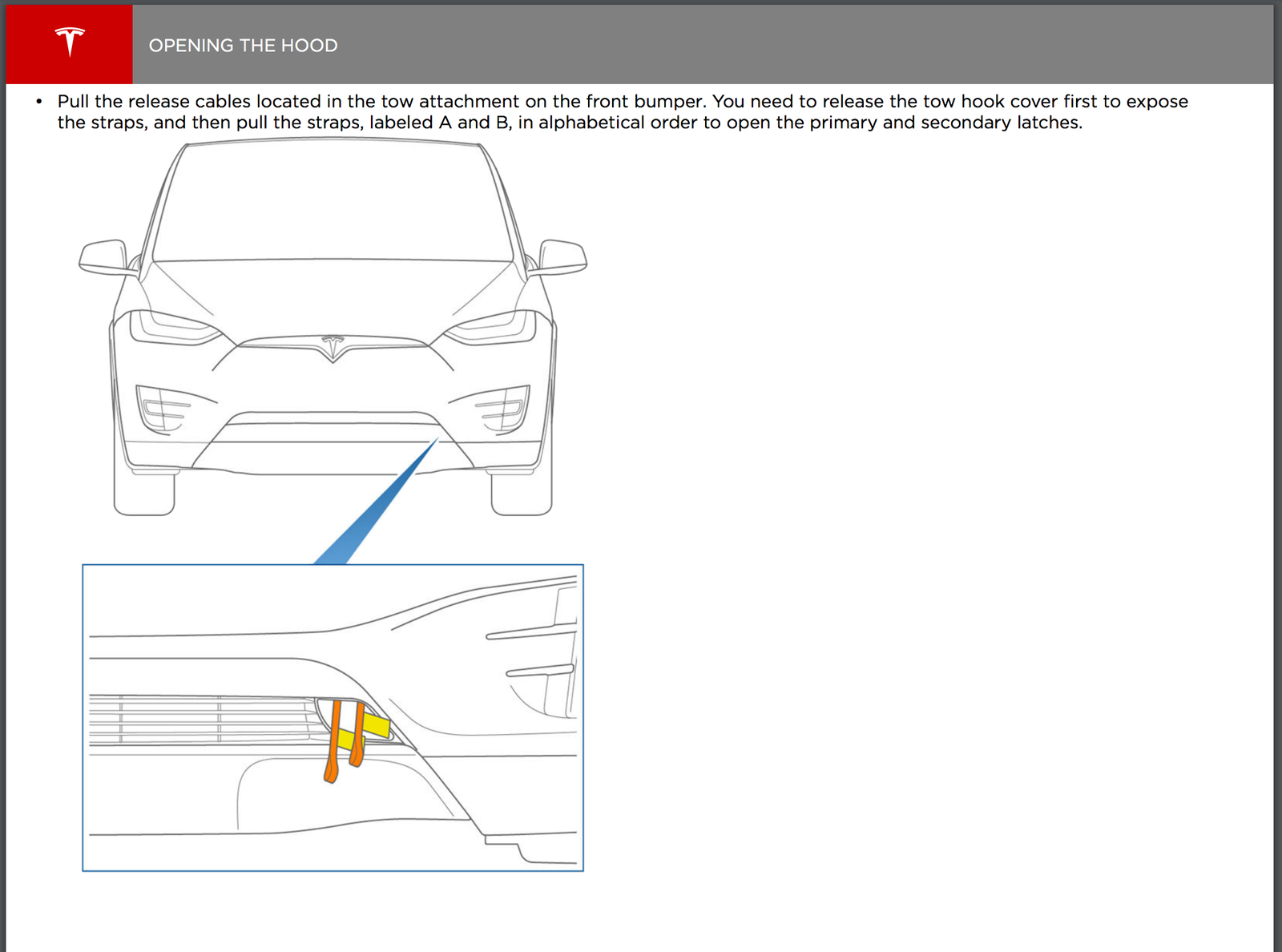 OPENING THE HOOD

• Pull the release cables located in the tow attachment on the front bumper. You need to release the tow hook cover first to expose the straps, and then pull the straps, labeled A and B, in alphabetical order to open the primary and secondary latches.