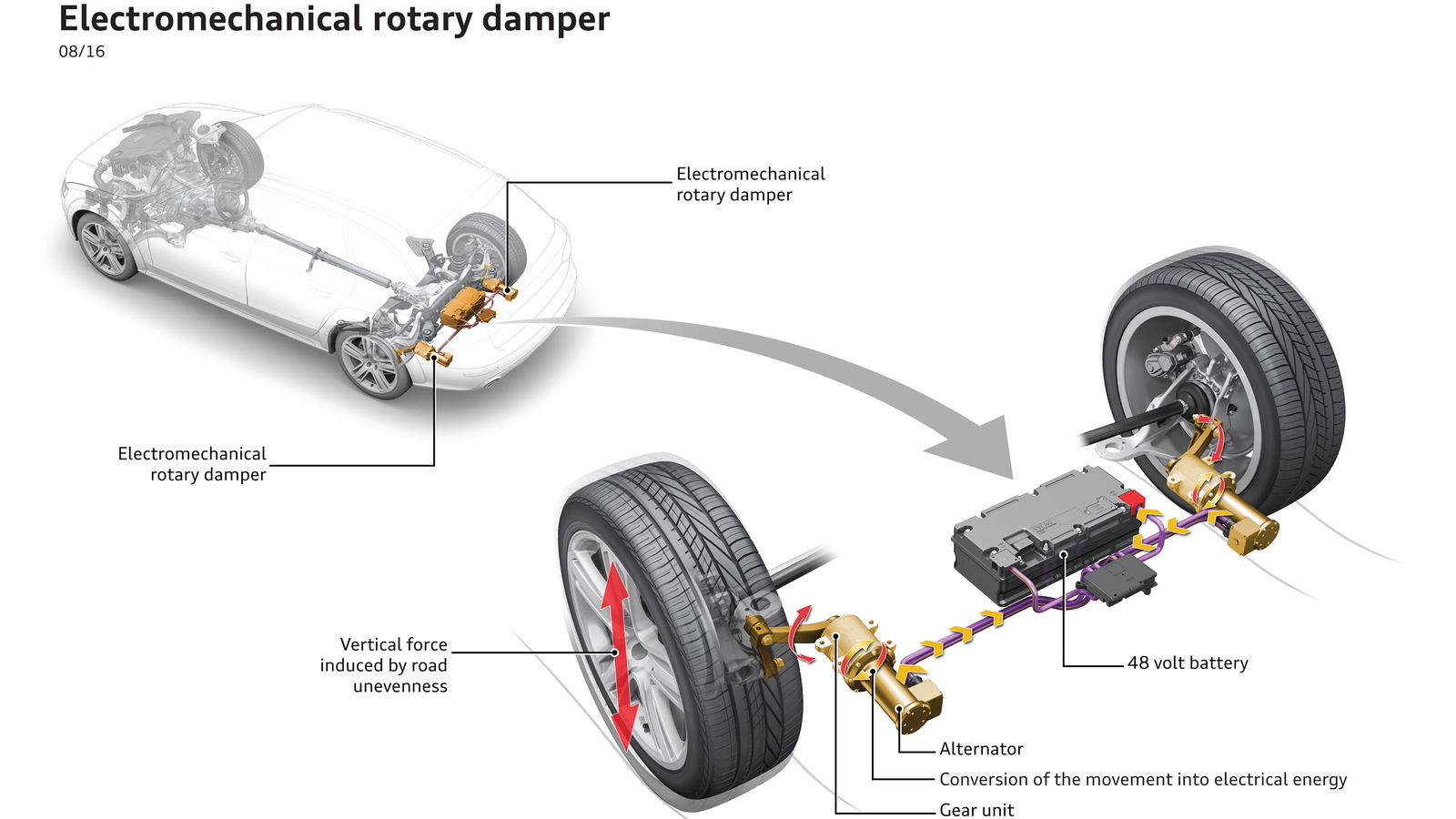 Electromechanical rotary damper
08/16

Electromechanical rotary damper

Electromechanical rotary damper

Vertical force induced by road unevenness

48 volt battery

Alternator

Conversion of the movement into electrical energy

Gear unit